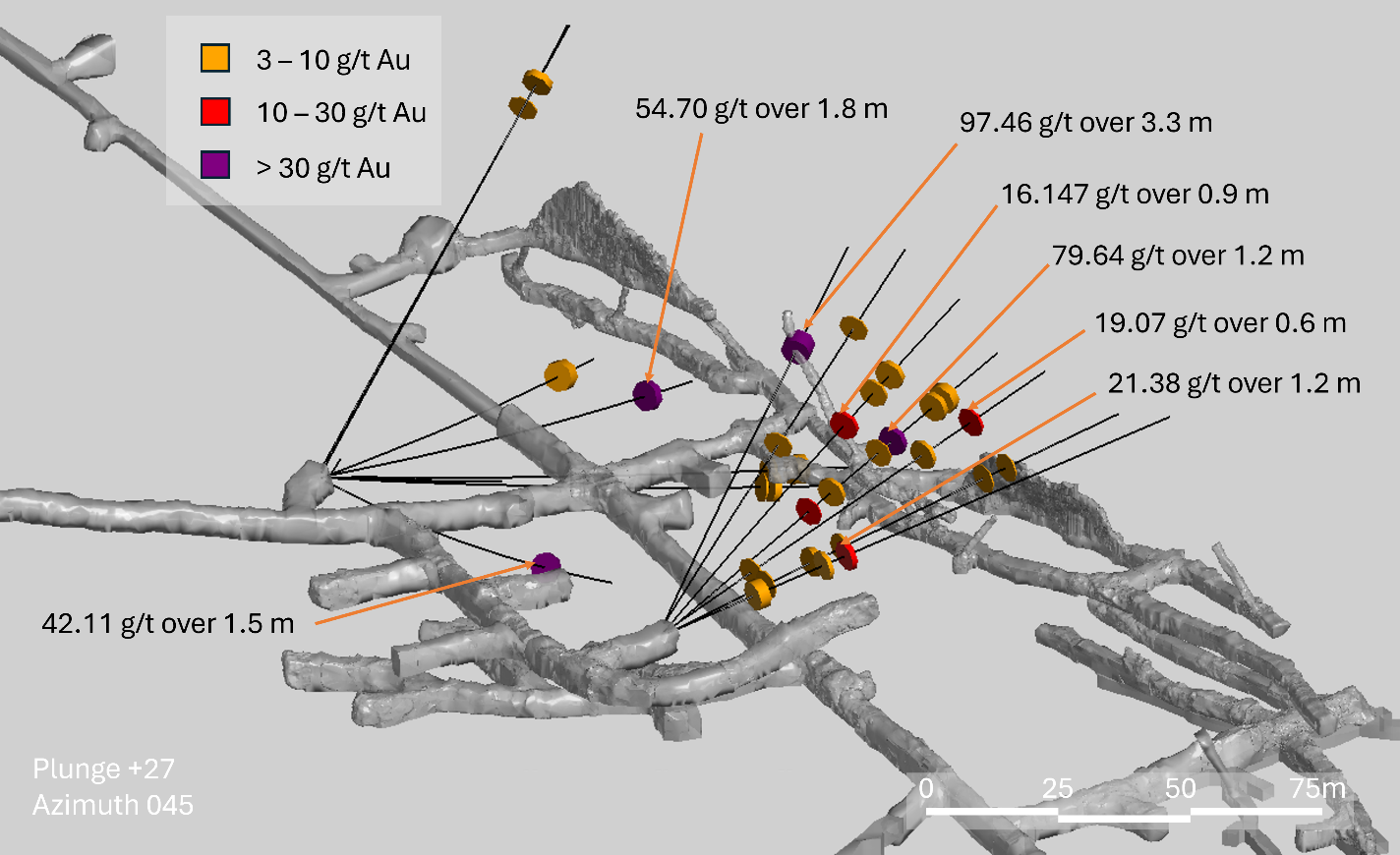 3 – 10 g/t Au

10 – 30 g/t Au

> 30 g/t Au

54.70 g/t over 1.8 m

97.46 g/t over 3.3 m

16.147 g/t over 0.9 m

79.64 g/t over 1.2 m

19.07 g/t over 0.6 m

21.38 g/t over 1.2 m

42.11 g/t over 1.5 m

Plunge +27
Azimuth 045

0 25 50 75m