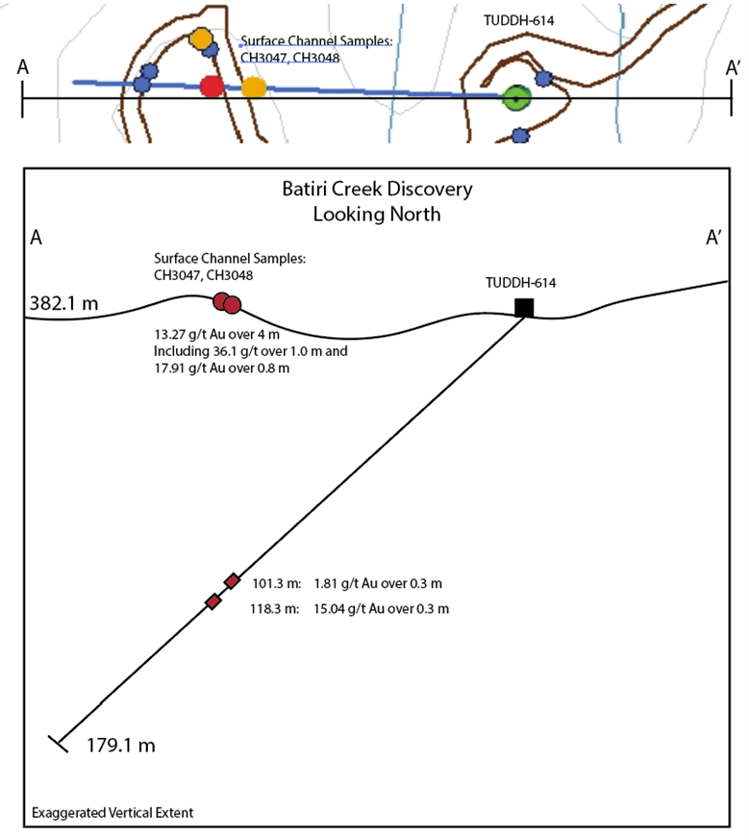 Surface Channel Samples:
CH3047, CH3048

TUDDH-614

A

A'

Batiri Creek Discovery
Looking North

A

A'

Surface Channel Samples:
CH3047, CH3048

TUDDH-614

382.1 m

13.27 g/t Au over 4 m
Including 36.1 g/t over 1.0 m and
17.91 g/t Au over 0.8 m

101.3 m: 1.81 g/t Au over 0.3 m
118.3 m: 15.04 g/t Au over 0.3 m

179.1 m

Exaggerated Vertical Extent